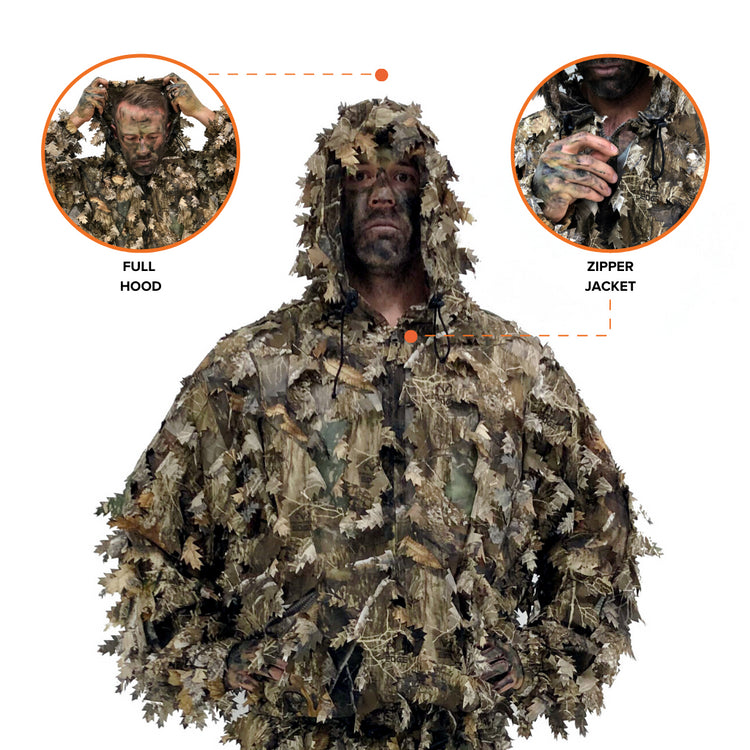 FULL HOOD

ZIPPER JACKET