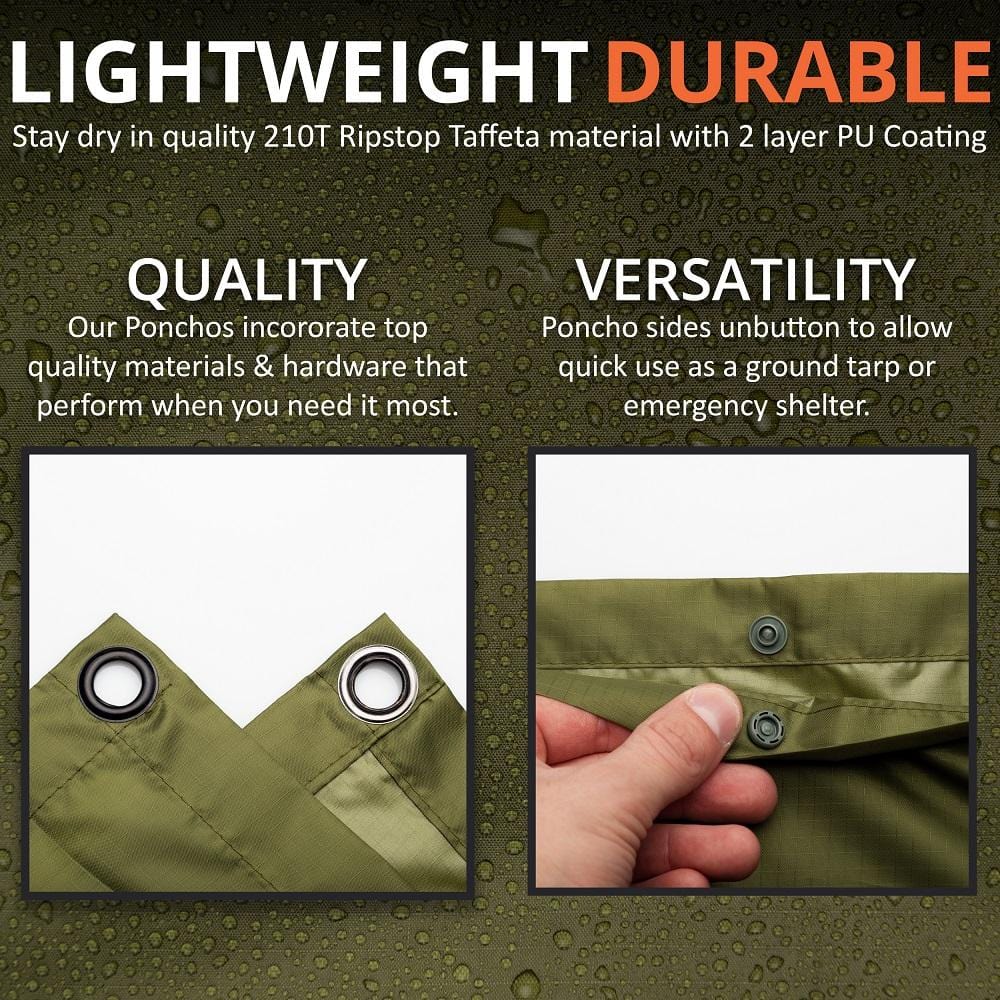 LIGHTWEIGHT DURABLE
Stay dry in quality 210T Ripstop Taffeta material with 2 layer PU Coating

QUALITY
Our Ponchos incororate top quality materials & hardware that perform when you need it most.

VERSATILITY
Poncho sides unbutton to allow quick use as a ground tarp or emergency shelter.