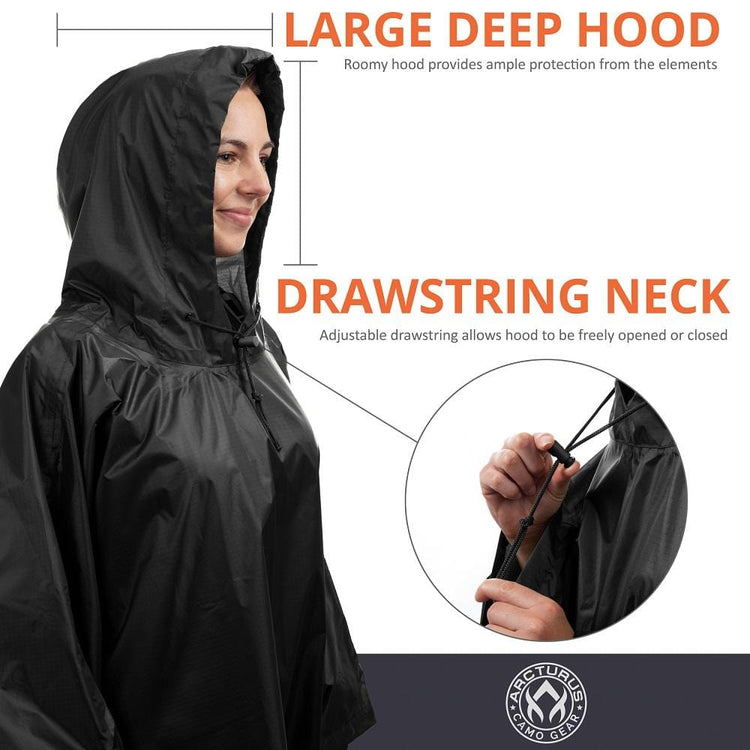 LARGE DEEP HOOD

Roomy hood provides ample protection from the elements

DRAWSTRING NECK

Adjustable drawstring allows hood to be freely opened or closed

ARCTURUS
CAMO GEAR